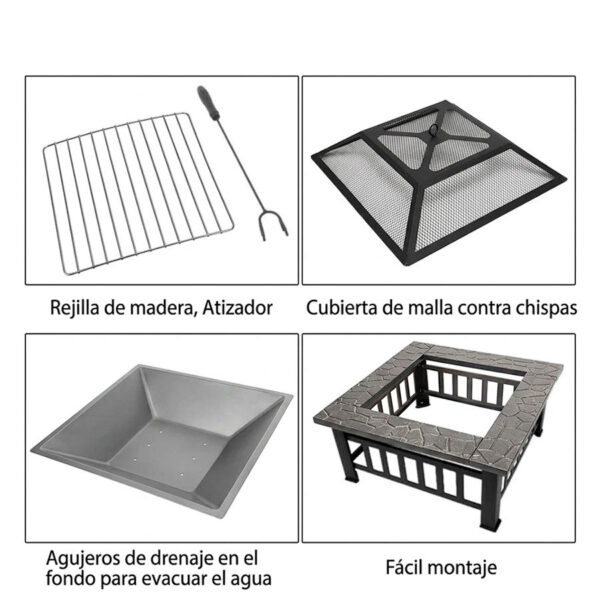 Rejilla de madera, Atizador

Cubierta de malla contra chispas

Agujeros de drenaje en el fondo para evacuar el agua

Fácil montaje